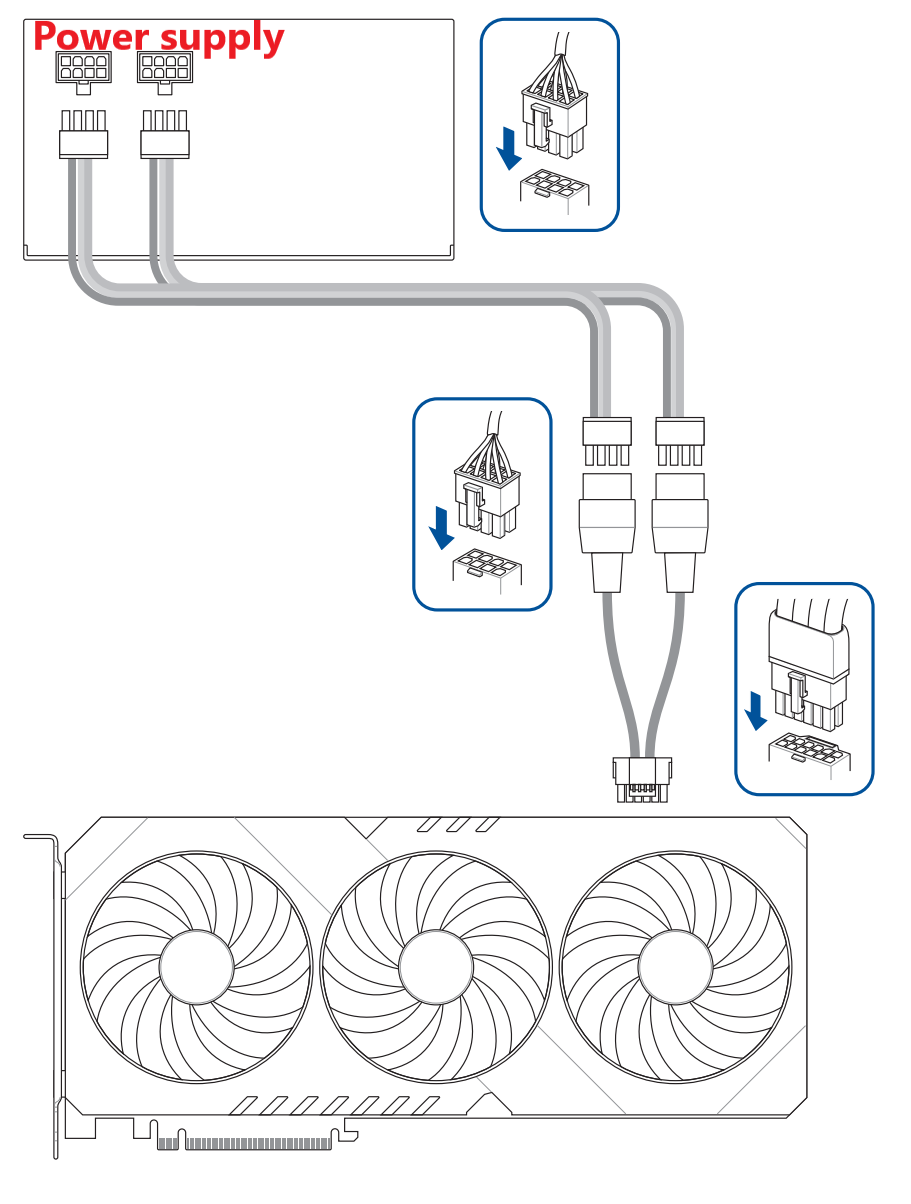 Power supply